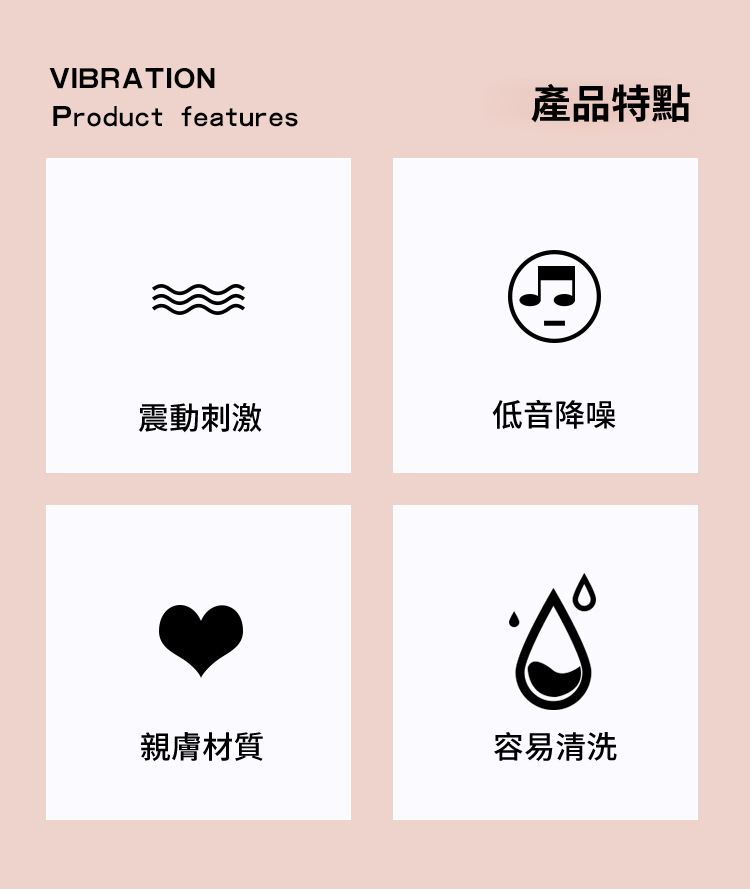 VIBRATION
Product features

產品特點

震動刺激

低音降噪

親膚材質

容易清洗